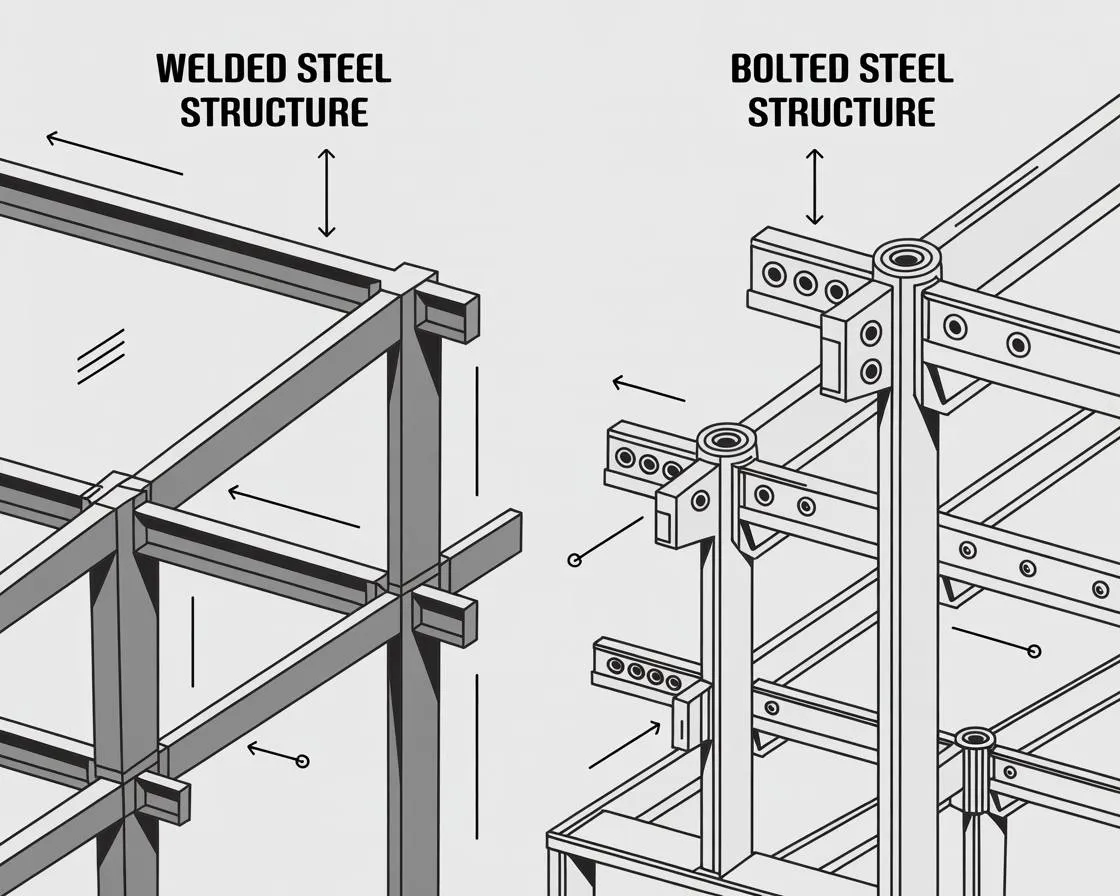 WELDED STEEL STRUCTURE

BOLTED STEEL STRUCTURE